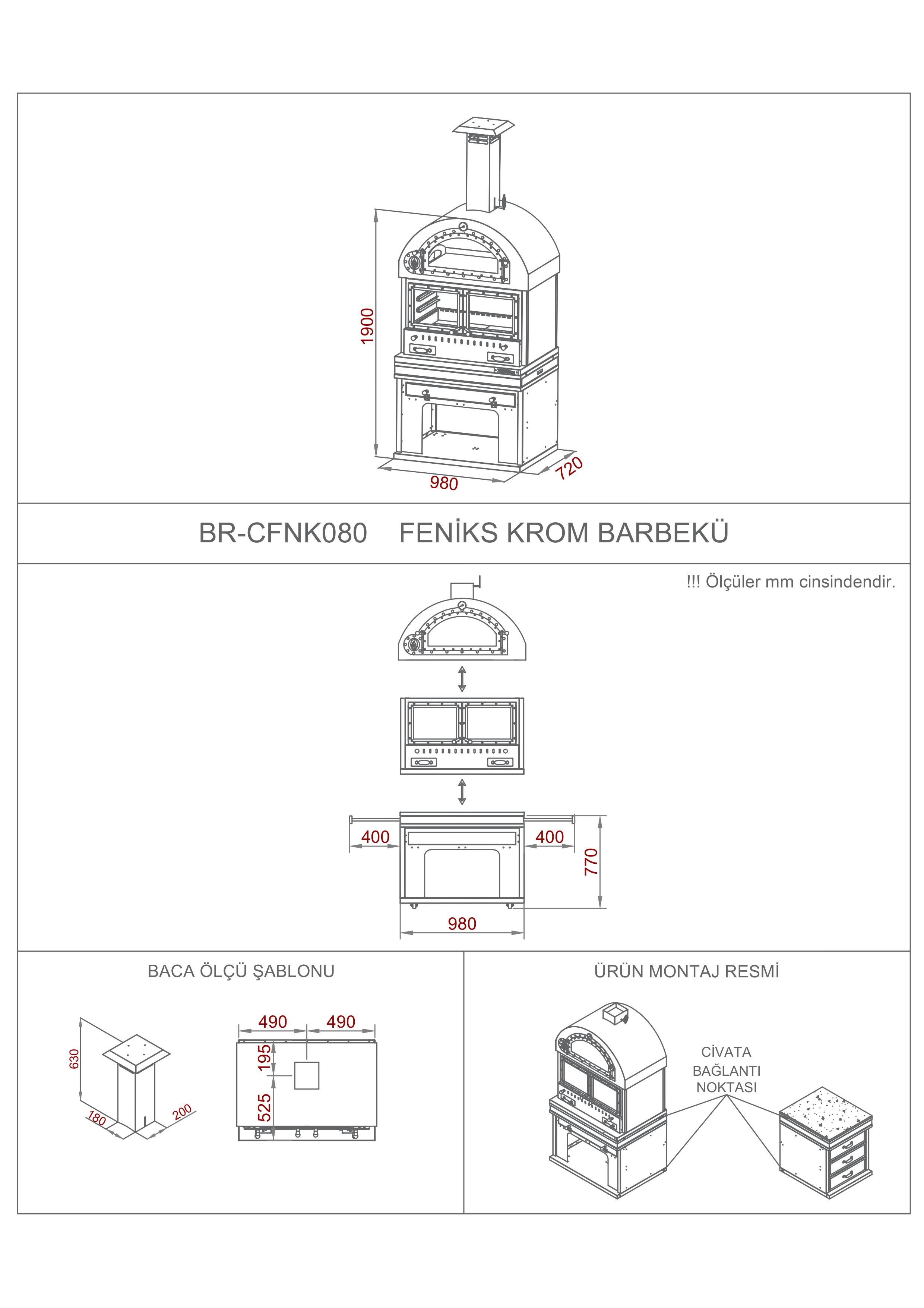 1900

980

720

BR-CFNK080 FENİKS KROM BARBEKÜ

!!! Ölçüler mm cinsindendir.

400

400

770

980

BACA ÖLÇÜ ŞABLONU

630

180

200

490

490

195

525

ÜRÜN MONTAJ RESMİ

CİVATA BAĞLANTI NOKTASI